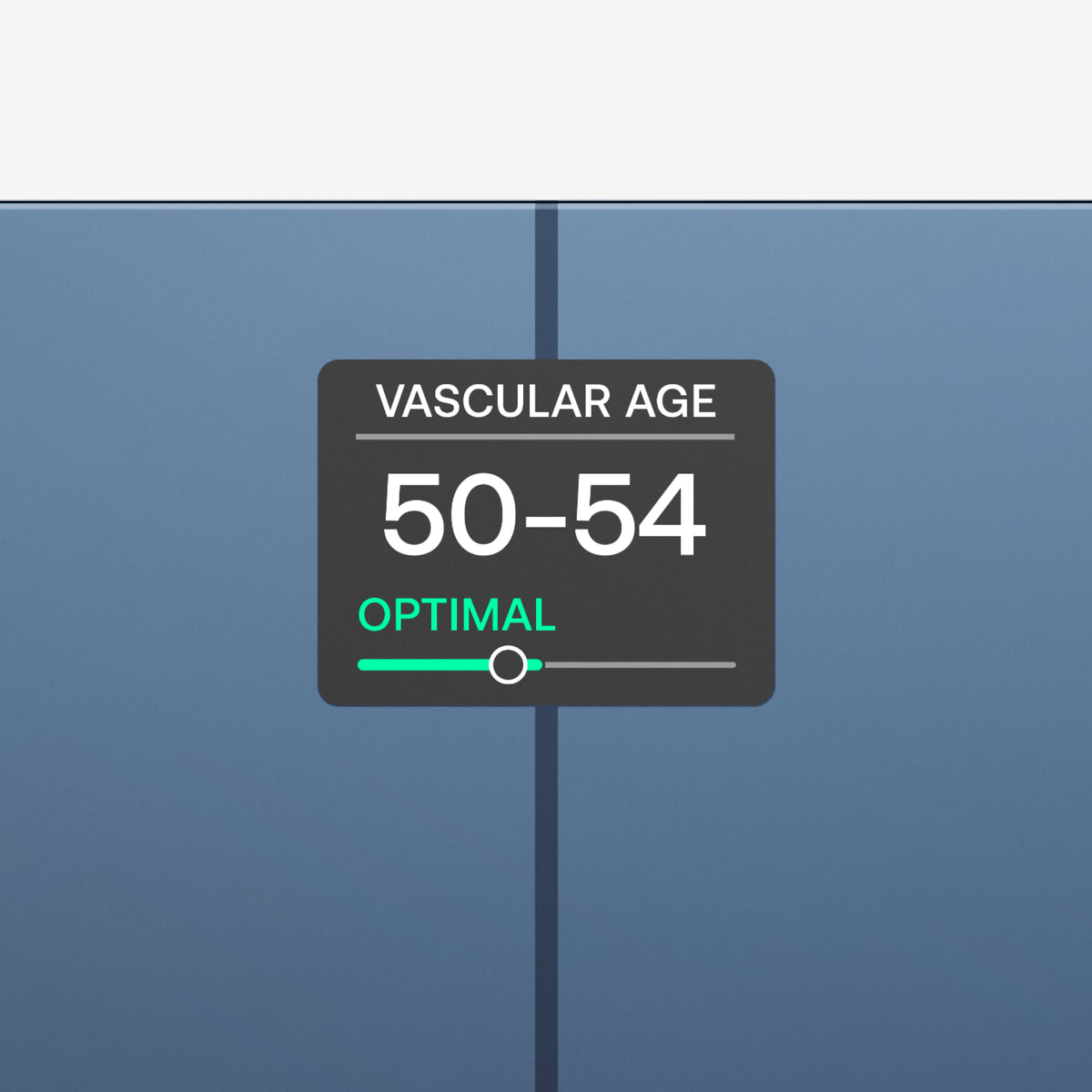 VASCULAR AGE

50-54

OPTIMAL